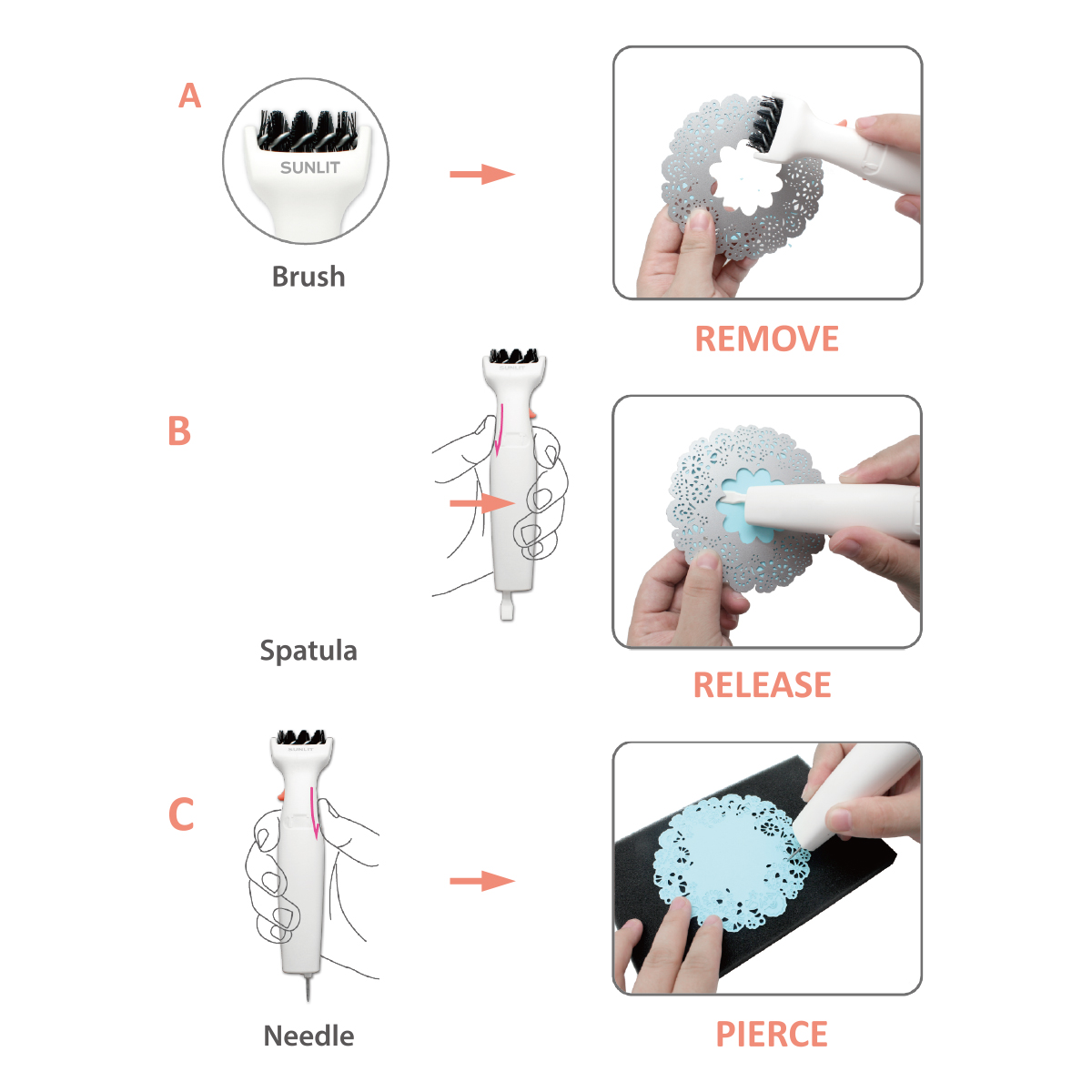 A

SUNLIT

Brush

REMOVE

B

SUNLIT

Spatula

RELEASE

C

SUNLIT

Needle

PIERCE